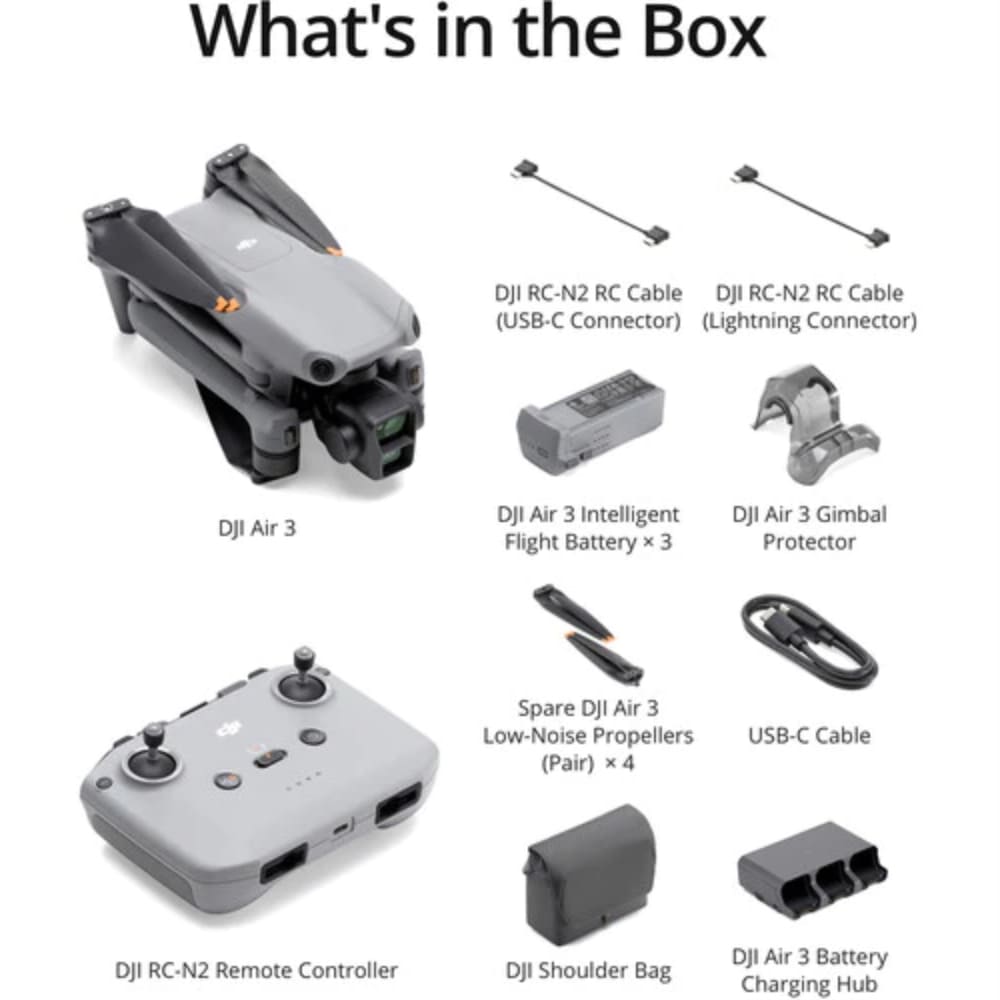 What's in the Box

DJI Air 3

DJI RC-N2 RC Cable (USB-C Connector)

DJI RC-N2 RC Cable (Lightning Connector)

DJI Air 3 Intelligent Flight Battery × 3

DJI Air 3 Gimbal Protector

Spare DJI Air 3 Low-Noise Propellers (Pair) × 4

USB-C Cable

DJI RC-N2 Remote Controller

DJI Shoulder Bag

DJI Air 3 Battery Charging Hub